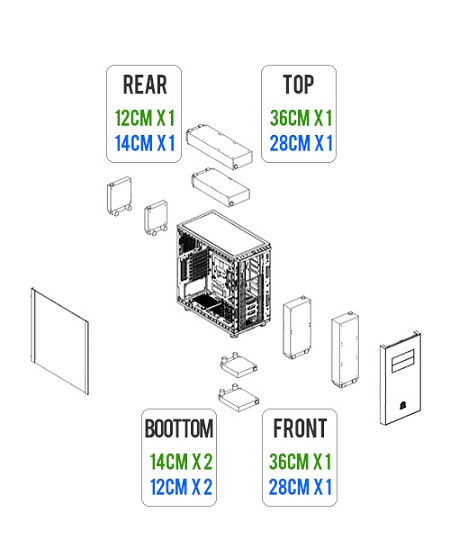 REAR
12CM X 1
14CM X 1

TOP
36CM X 1
28CM X 1

BOOTTOM
14CM X 2
12CM X 2

FRONT
36CM X 1
28CM X 1