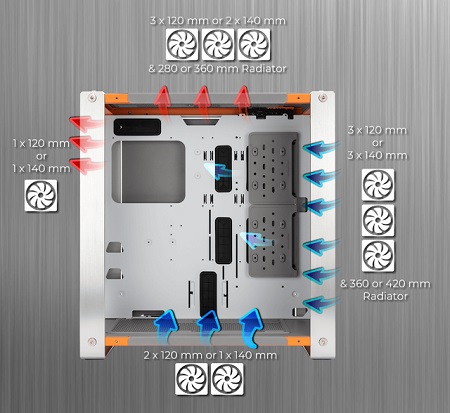 3 x 120 mm or 2 x 140 mm

& 280 or 360 mm Radiator

1 x 120 mm
or
1 x 140 mm

3 x 120 mm
or
3 x 140 mm

& 360 or 420 mm
Radiator

2 x 120 mm or 1 x 140 mm