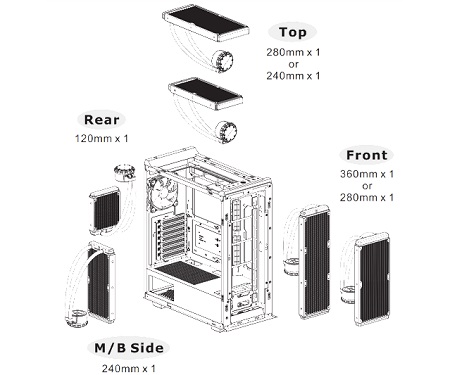 Top
280mm x 1
or
240mm x 1

Rear
120mm x 1

Front
360mm x 1
or
280mm x 1

M/B Side
240mm x 1