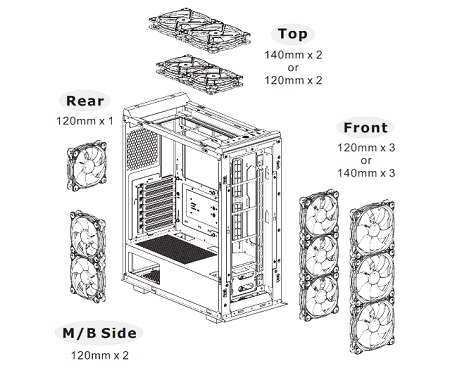 Top
140mm x 2
or
120mm x 2

Rear
120mm x 1

Front
120mm x 3
or
140mm x 3

M/B Side
120mm x 2