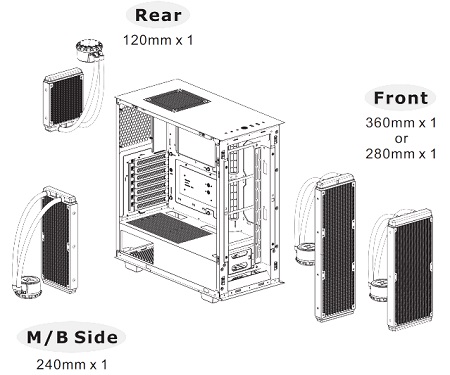 Rear
120mm x 1

Front
360mm x 1
or
280mm x 1

M/B Side
240mm x 1