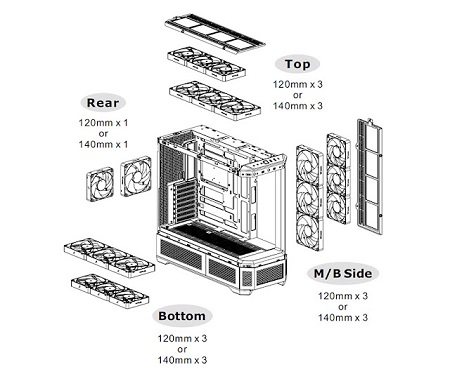 Top

120mm x 3
or
140mm x 3

Rear

120mm x 1
or
140mm x 1

M/B Side

120mm x 3
or
140mm x 3

Bottom

120mm x 3
or
140mm x 3