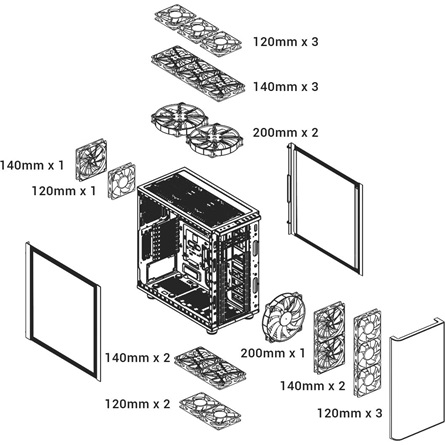 120mm x 3

140mm x 3

200mm x 2

140mm x 1

120mm x 1

200mm x 1

140mm x 2

140mm x 2

120mm x 2

120mm x 3