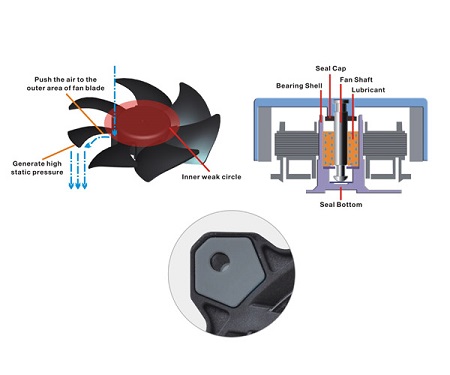 Push the air to the outer area of fan blade

Generate high static pressure

Inner weak circle

Seal Cap

Bearing Shell

Fan Shaft

Lubricant

Seal Bottom