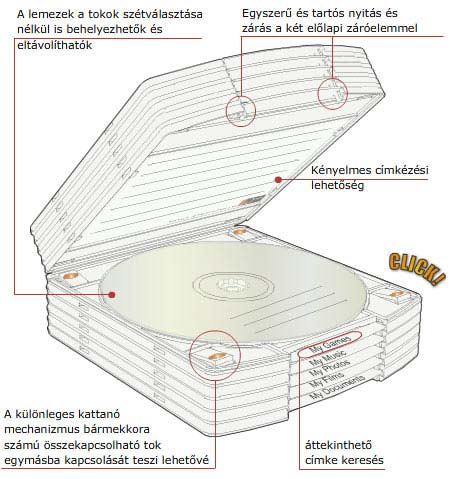 A lemezek a tokok szétválasztása nélkül is behelyezhetők és eltávolíthatók

Egyszerű és tartós nyitás és zárás a két előlapi záróelemmel

Kényelmes címkézési lehetőség

CLICK!

My Games
My Music
My Photos
My Films
My Documents

A különleges kattanó mechanizmus bármekkora számú összekapcsolható tok egymásba kapcsolását teszi lehetővé

áttekinthető címke keresés