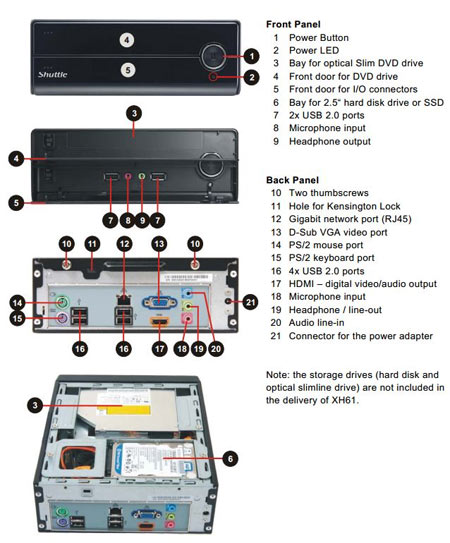 4
5
Shuttle
1
2
3
4
5
7 8 9 7
10 11 12 13 10
14
15
16 16 17 18 19 20
21
3
6

Front Panel
1 Power Button
2 Power LED
3 Bay for optical Slim DVD drive
4 Front door for DVD drive
5 Front door for I/O connectors
6 Bay for 2.5" hard disk drive or SSD
7 2x USB 2.0 ports
8 Microphone input
9 Headphone output

Back Panel
10 Two thumbscrews
11 Hole for Kensington Lock
12 Gigabit network port (RJ45)
13 D-Sub VGA video port
14 PS/2 mouse port
15 PS/2 keyboard port
16 4x USB 2.0 ports
17 HDMI – digital video/audio output
18 Microphone input
19 Headphone / line-out
20 Audio line-in
21 Connector for the power adapter

Note: the storage drives (hard disk and optical slimline drive) are not included in the delivery of XH61.